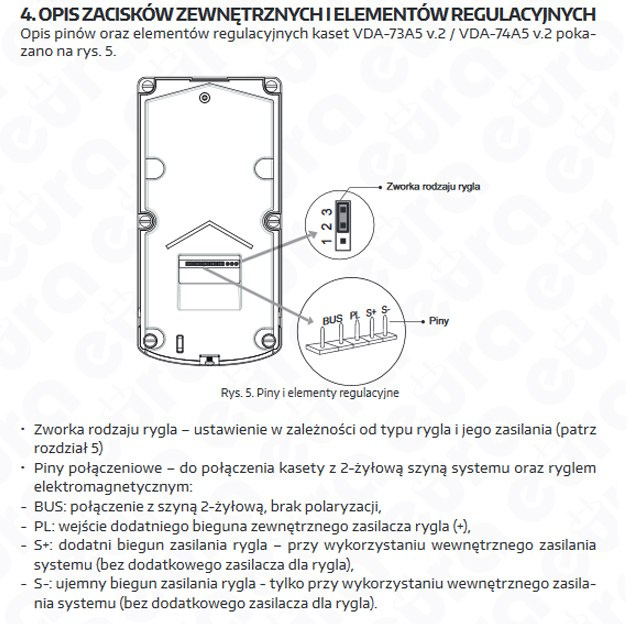 4. OPIS ZACISKÓW ZEWNĘTRZNYCH I ELEMENTÓW REGULACYJNYCH
Opis pinów oraz elementów regulacyjnych kaset VDA-73A5 v.2 / VDA-74A5 v.2 pokazano na rys. 5.

Zworka rodzaju rygla
1 2 3
BUS PL S+ S-
Piny

Rys. 5. Piny i elementy regulacyjne

• Zworka rodzaju rygla – ustawienie w zależności od typu rygla i jego zasilania (patrz rozdział 5)
• Piny połączeniowe – do połączenia kasety z 2-żyłową szyną systemu oraz ryglem elektromagnetycznym:
- BUS: połączenie z szyną 2-żyłową, brak polaryzacji,
- PL: wejście dodatniego bieguna zewnętrznego zasilacza rygla (+),
- S+: dodatni biegun zasilania rygla – przy wykorzystaniu wewnętrznego zasilania systemu (bez dodatkowego zasilacza dla rygla),
- S-: ujemny biegun zasilania rygla - tylko przy wykorzystaniu wewnętrznego zasilania systemu (bez dodatkowego zasilacza dla rygla).